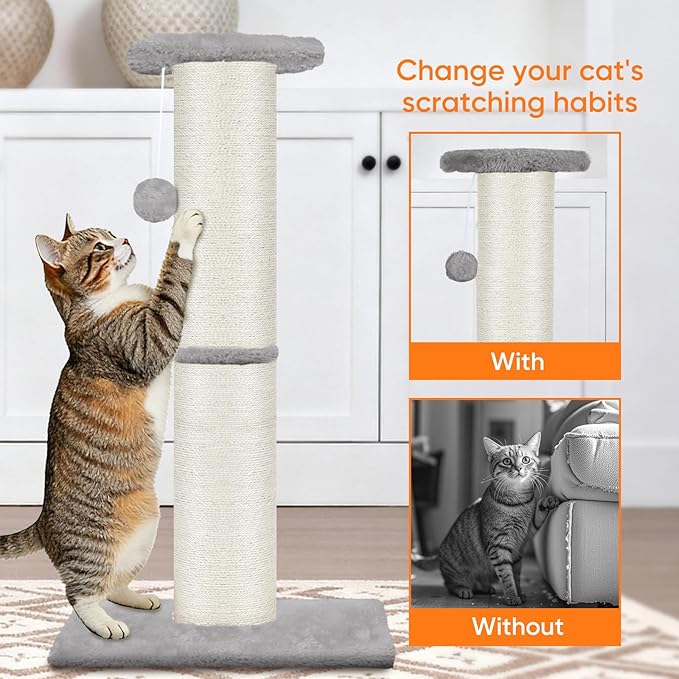 Change your cat's scratching habits

With

Without