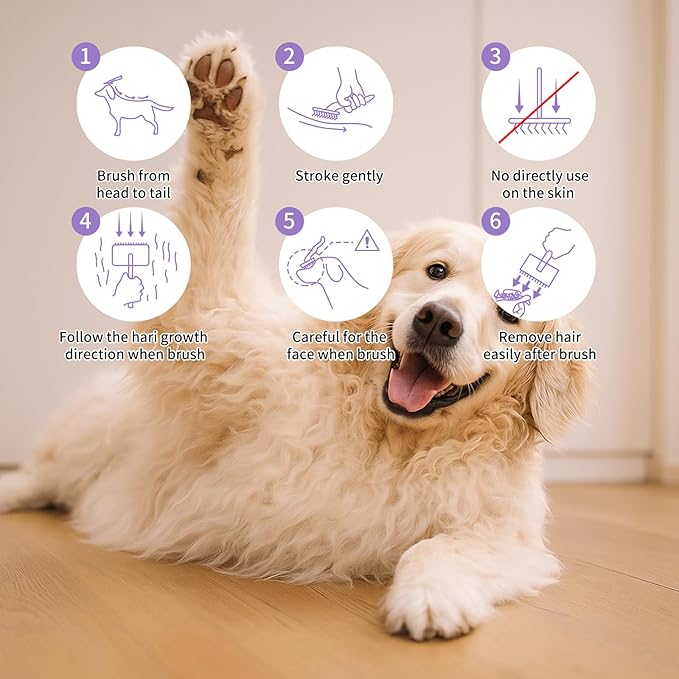 1
Brush from head to tail

2
Stroke gently

3
No directly use on the skin

4
Follow the hari growth direction when brush

5
Careful for the face when brush

6
Remove hair easily after brush