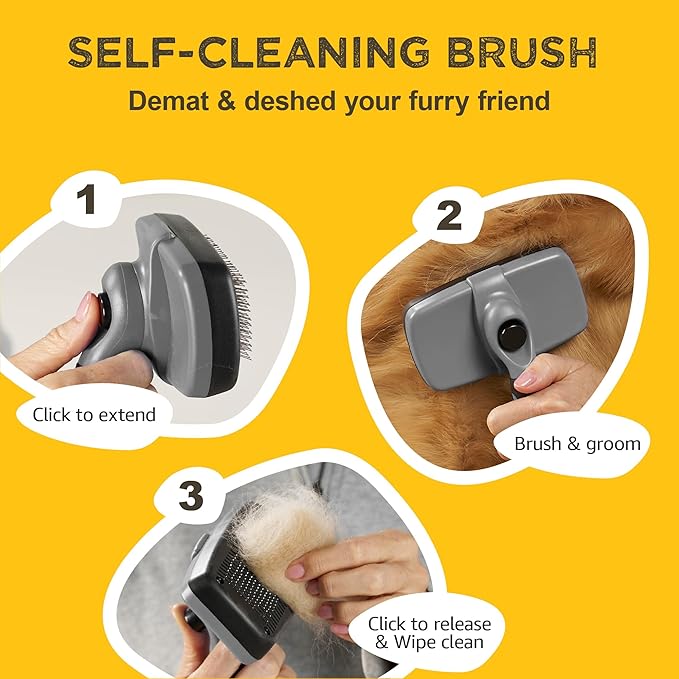 SELF-CLEANING BRUSH
Demat & deshed your furry friend

1
Click to extend

2
Brush & groom

3
Click to release & Wipe clean