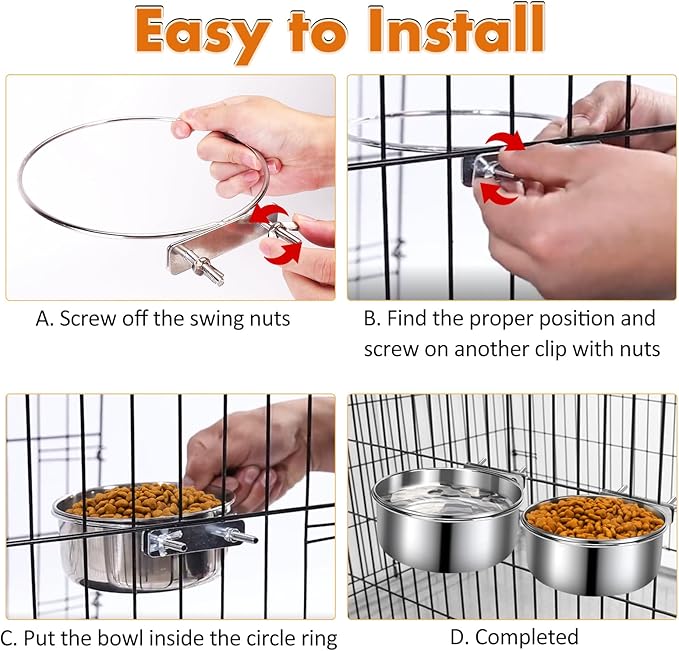 Easy to Install

A. Screw off the swing nuts

B. Find the proper position and screw on another clip with nuts

C. Put the bowl inside the circle ring

D. Completed