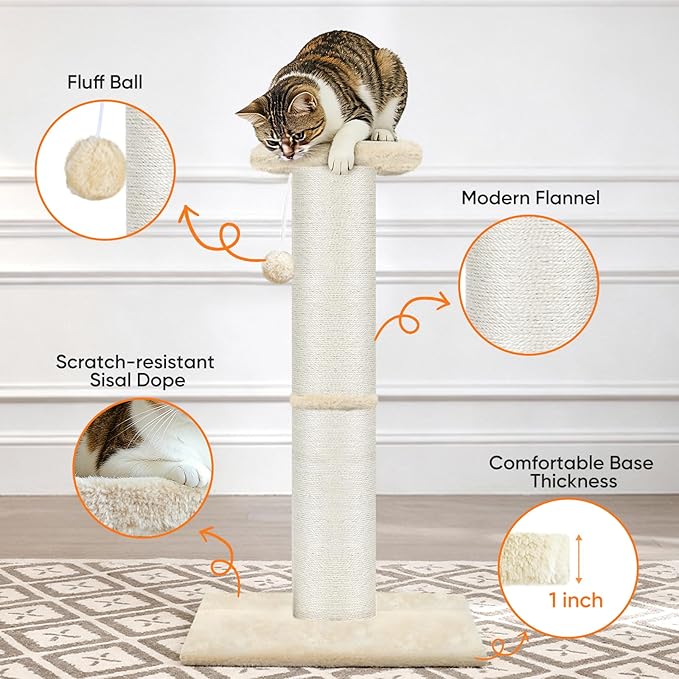 Fluff Ball

Modern Flannel

Scratch-resistant
Sisal Dope

Comfortable Base
Thickness

1 inch