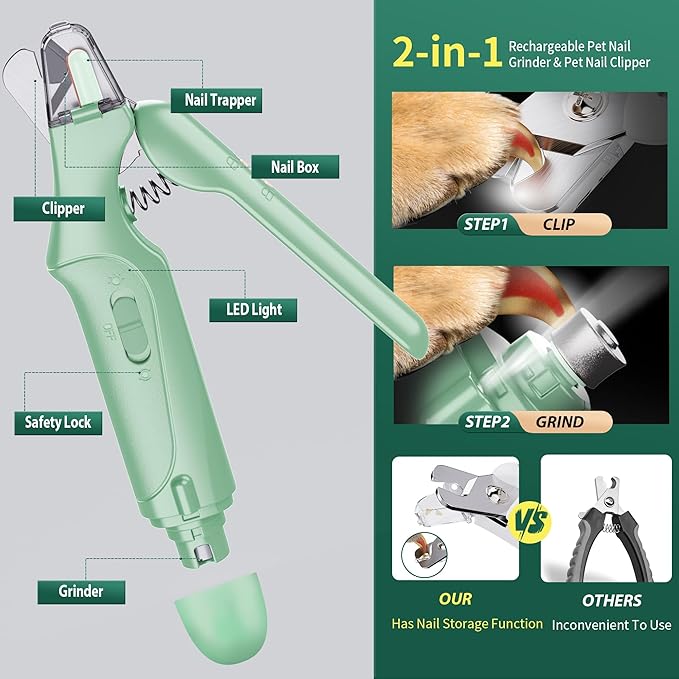 Nail Trapper

Nail Box

Clipper

LED Light

OFF

Safety Lock

Grinder

2-in-1 Rechargeable Pet Nail Grinder & Pet Nail Clipper

STEP1 CLIP

STEP2 GRIND

VS

OUR
Has Nail Storage Function

OTHERS
Inconvenient To Use