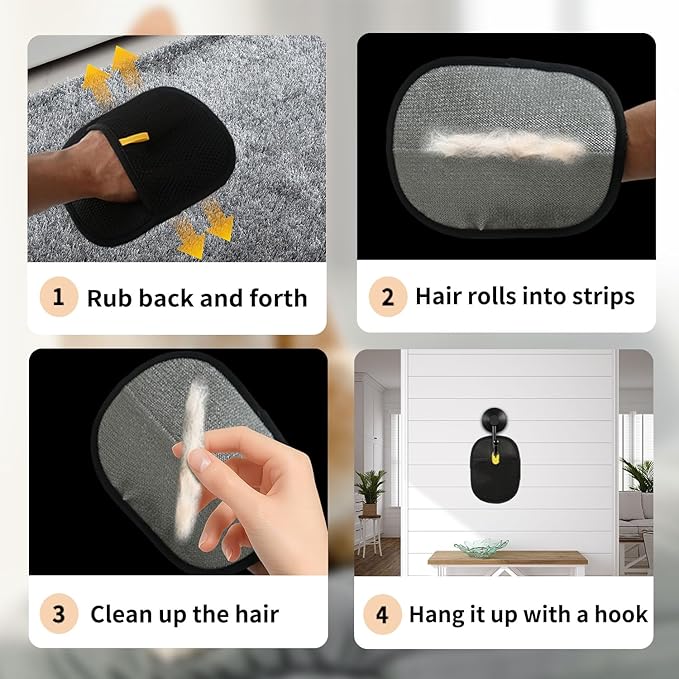 1 Rub back and forth

2 Hair rolls into strips

3 Clean up the hair

4 Hang it up with a hook