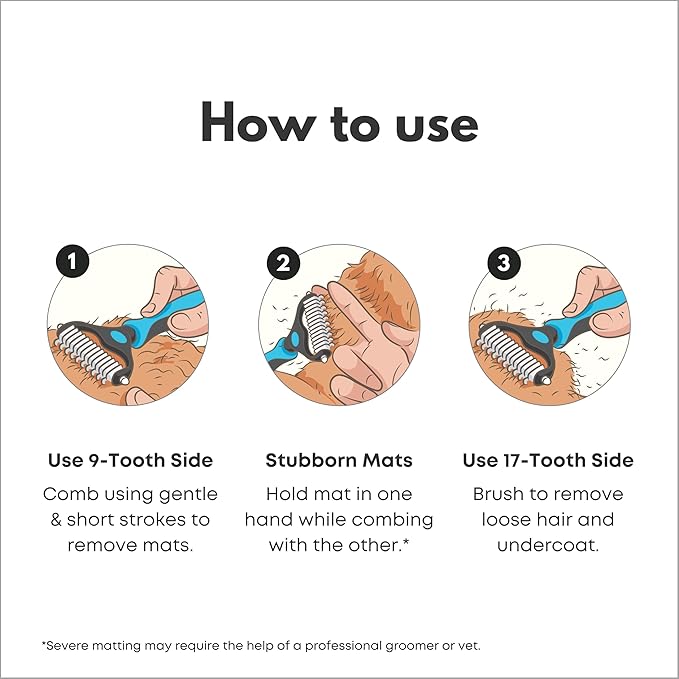 How to use

1

Use 9-Tooth Side

Comb using gentle & short strokes to remove mats.

2

Stubborn Mats

Hold mat in one hand while combing with the other.*

3

Use 17-Tooth Side

Brush to remove loose hair and undercoat.

*Severe matting may require the help of a professional groomer or vet.