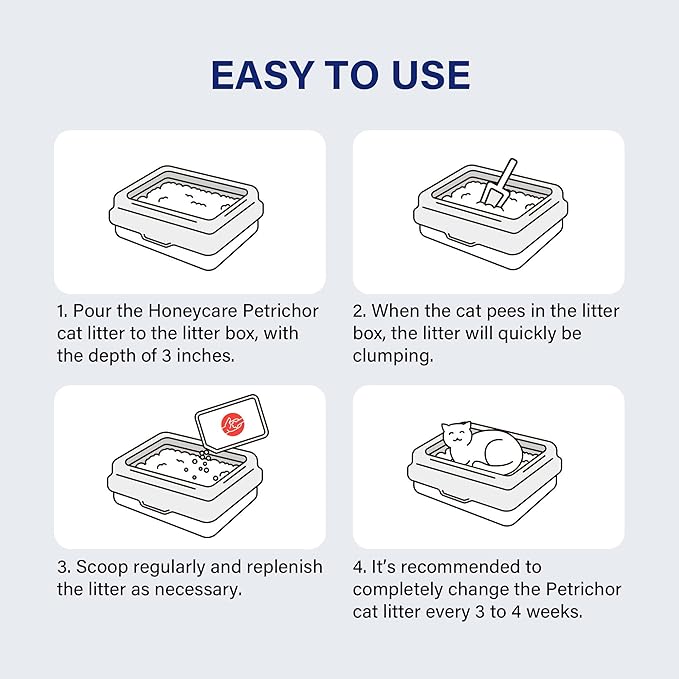 EASY TO USE

1. Pour the Honeycare Petrichor cat litter to the litter box, with the depth of 3 inches.

2. When the cat pees in the litter box, the litter will quickly be clumping.

3. Scoop regularly and replenish the litter as necessary.

4. It's recommended to completely change the Petrichor cat litter every 3 to 4 weeks.