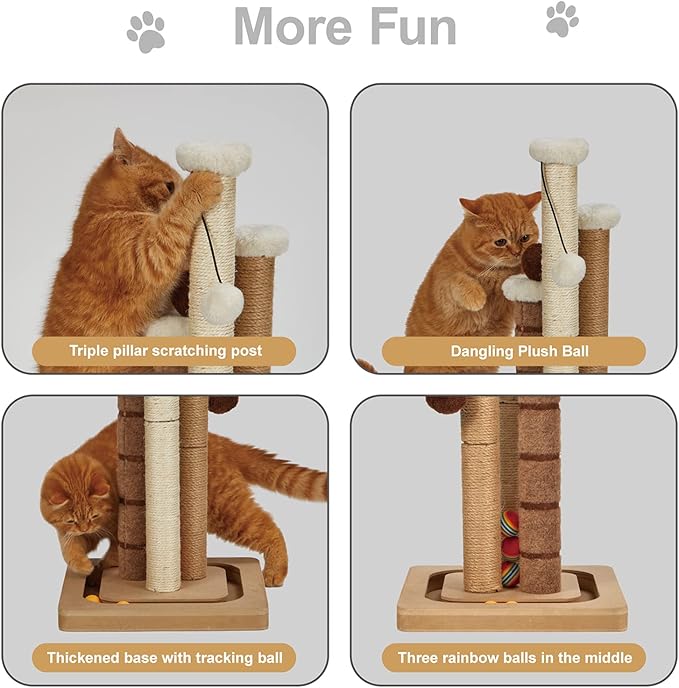 More Fun

Triple pillar scratching post

Dangling Plush Ball

Thickened base with tracking ball

Three rainbow balls in the middle