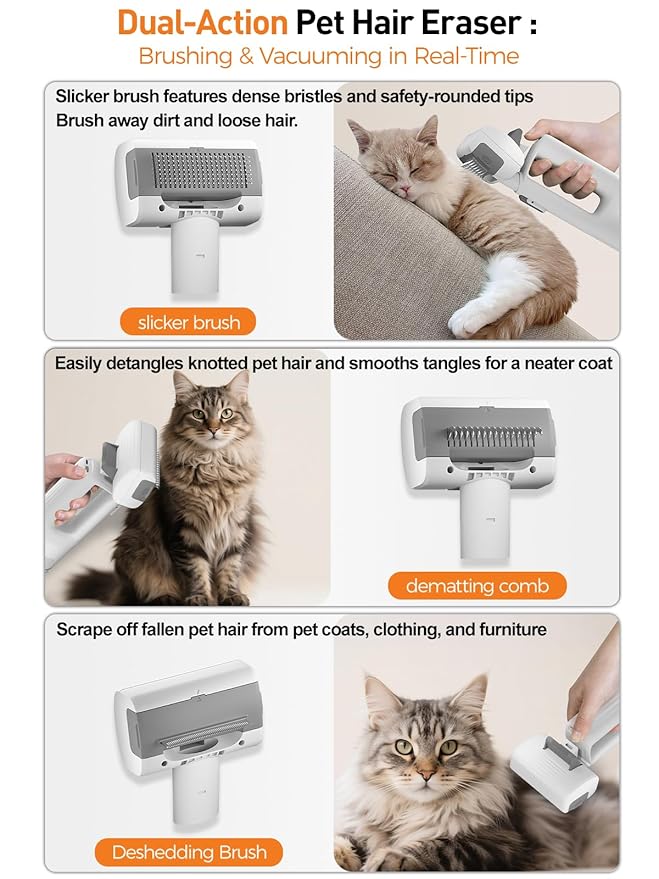 Dual-Action Pet Hair Eraser :
Brushing & Vacuuming in Real-Time

Slicker brush features dense bristles and safety-rounded tips
Brush away dirt and loose hair.

slicker brush

Easily detangles knotted pet hair and smooths tangles for a neater coat

dematting comb

Scrape off fallen pet hair from pet coats, clothing, and furniture

Deshedding Brush