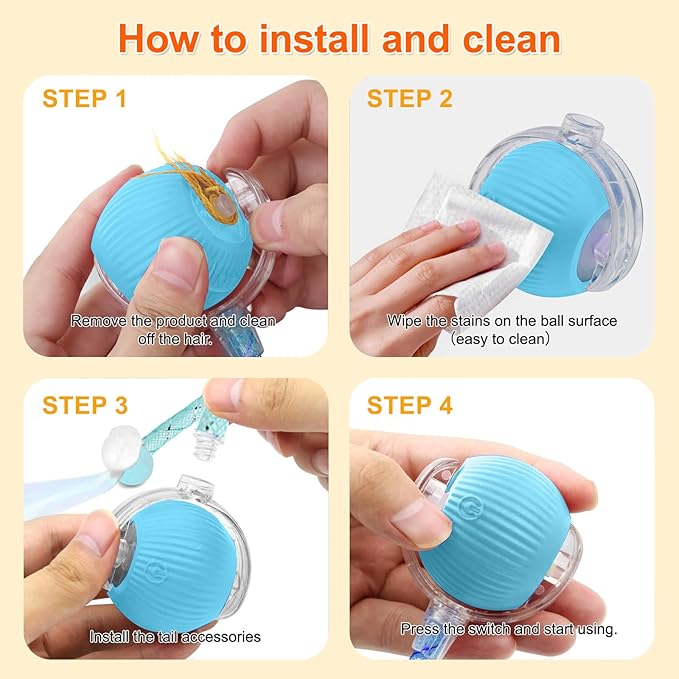 How to install and clean

STEP 1

Remove the product and clean off the hair.

STEP 2

Wipe the stains on the ball surface （easy to clean）

STEP 3

Install the tail accessories

STEP 4

Press the switch and start using.