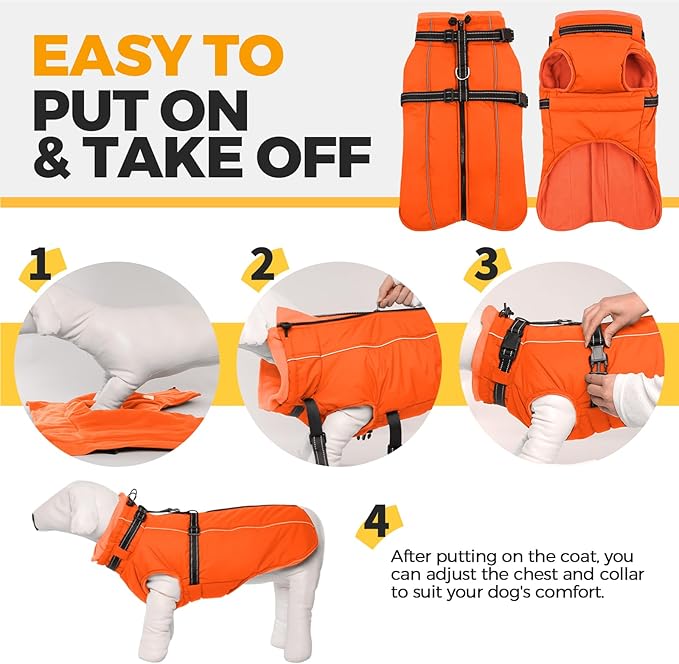 EASY TO
PUT ON
& TAKE OFF

1

2

3

4

After putting on the coat, you can adjust the chest and collar to suit your dog's comfort.