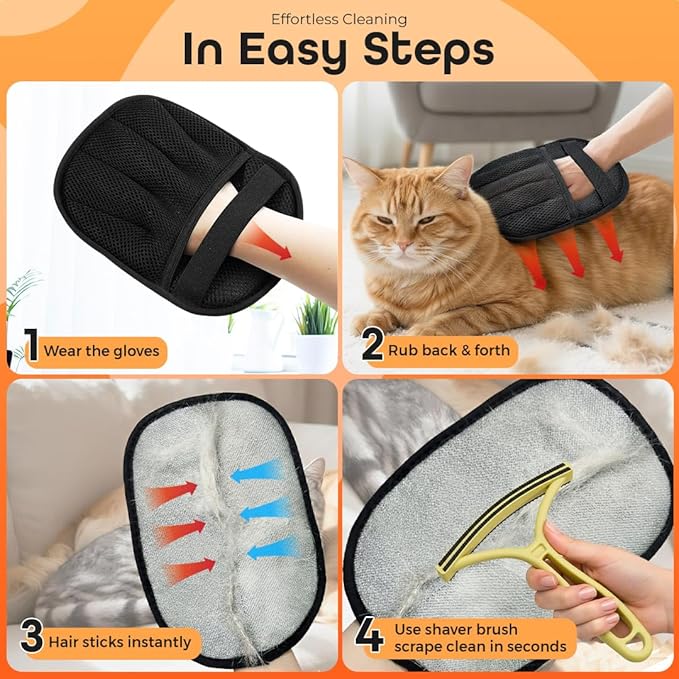 Effortless Cleaning

In Easy Steps

1 Wear the gloves

2 Rub back & forth

3 Hair sticks instantly

4 Use shaver brush scrape clean in seconds