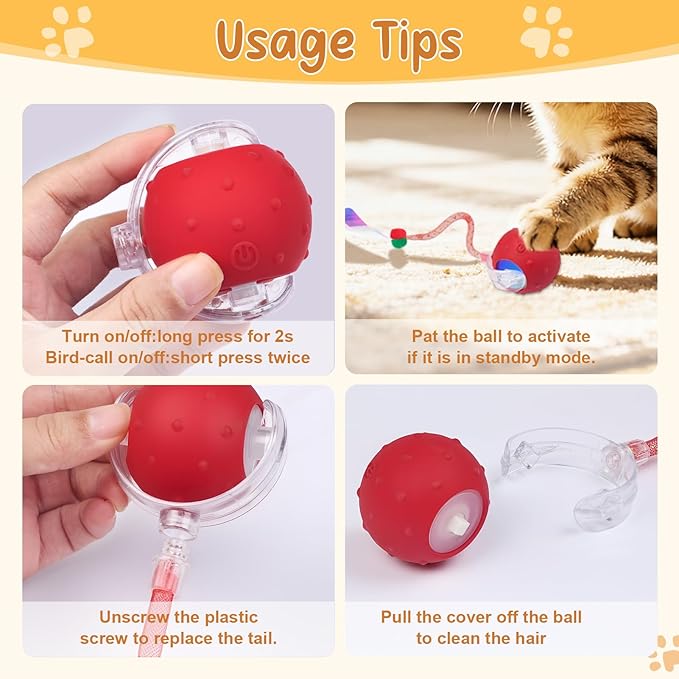 Usage Tips

Turn on/off:long press for 2s
Bird-call on/off:short press twice

Pat the ball to activate
if it is in standby mode.

Unscrew the plastic
screw to replace the tail.

Pull the cover off the ball
to clean the hair