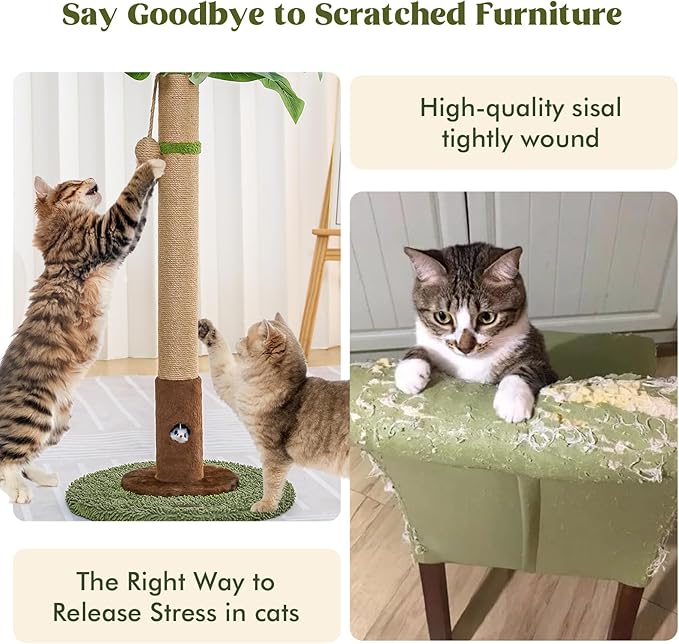 Say Goodbye to Scratched Furniture

High-quality sisal tightly wound

The Right Way to Release Stress in cats