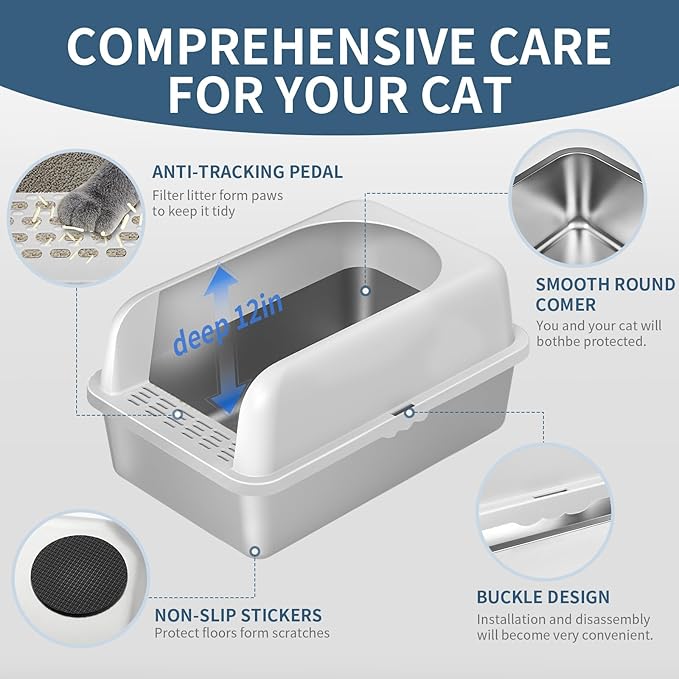 COMPREHENSIVE CARE FOR YOUR CAT

ANTI-TRACKING PEDAL
Filter litter form paws to keep it tidy

deep 12in

SMOOTH ROUND COMER
You and your cat will bothbe protected.

NON-SLIP STICKERS
Protect floors form scratches

BUCKLE DESIGN
Installation and disassembly will become very convenient.