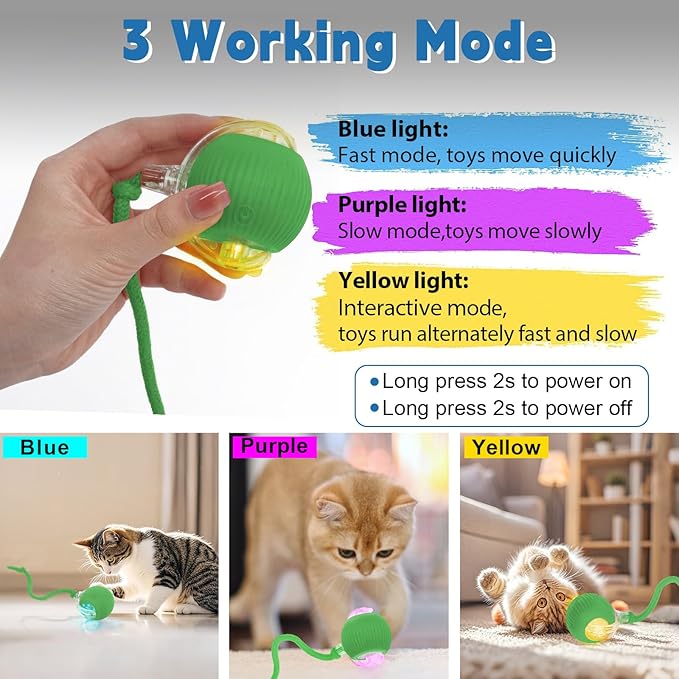 3 Working Mode

Blue light:
Fast mode, toys move quickly

Purple light:
Slow mode,toys move slowly

Yellow light:
Interactive mode,
toys run alternately fast and slow

• Long press 2s to power on
• Long press 2s to power off

Blue

Purple

Yellow