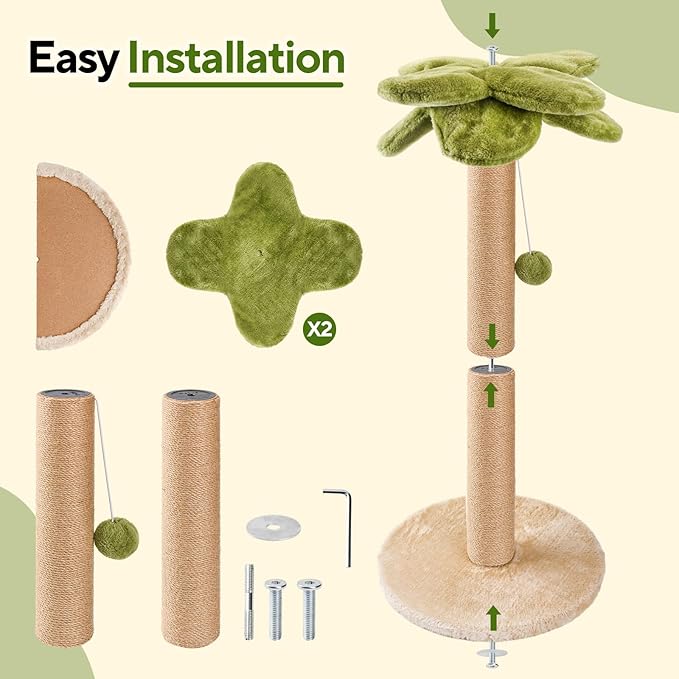 Easy Installation

X2