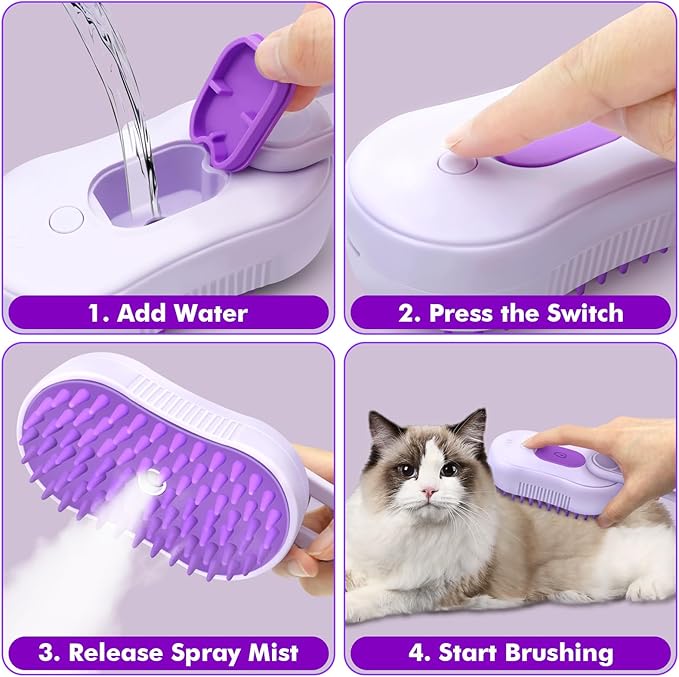 1. Add Water

2. Press the Switch

3. Release Spray Mist

4. Start Brushing