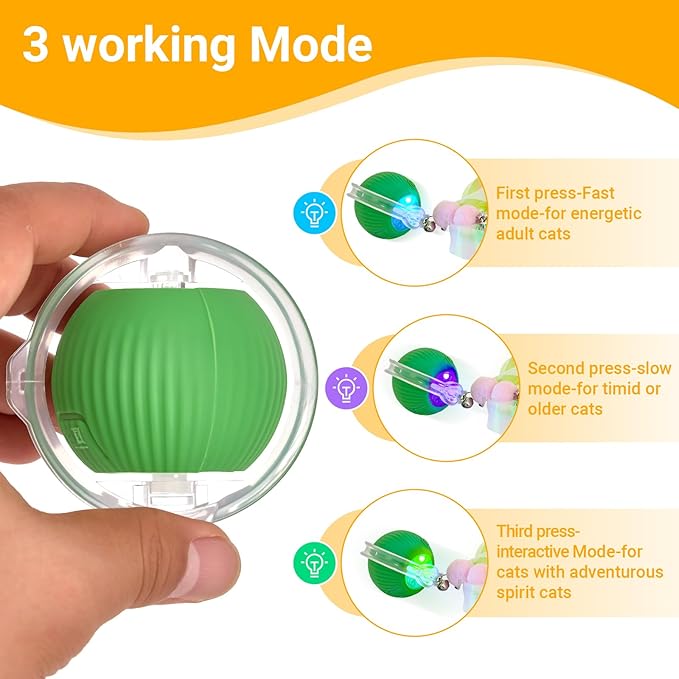 3 working Mode

First press-Fast mode-for energetic adult cats

Second press-slow mode-for timid or older cats

Third press-interactive Mode-for cats with adventurous spirit cats