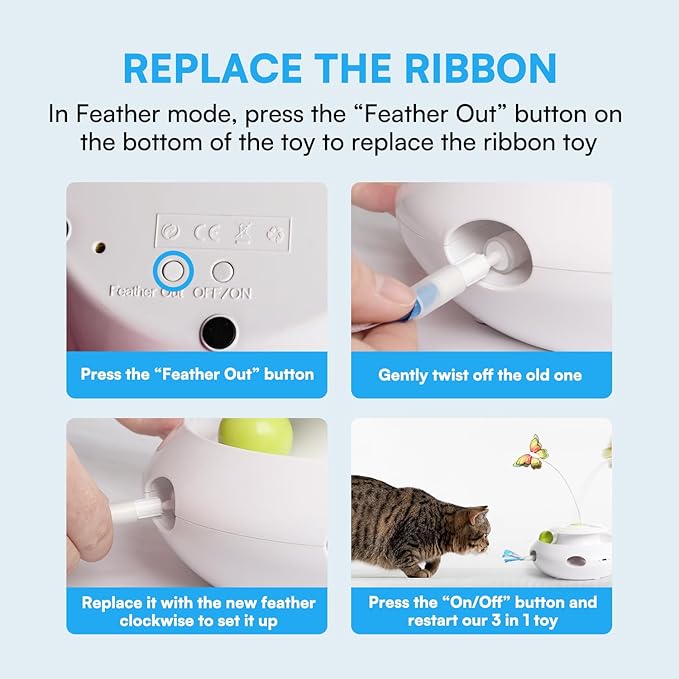 REPLACE THE RIBBON

In Feather mode, press the “Feather Out” button on the bottom of the toy to replace the ribbon toy

CE

Feather Out OFF/ON

Press the “Feather Out” button

Gently twist off the old one

Replace it with the new feather clockwise to set it up

Press the “On/Off” button and restart our 3 in 1 toy