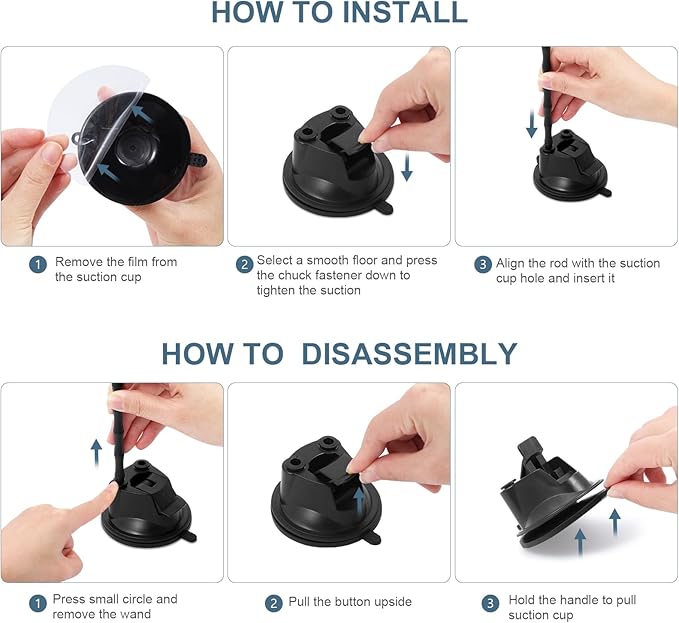 HOW TO INSTALL

1 Remove the film from the suction cup

2 Select a smooth floor and press the chuck fastener down to tighten the suction

3 Align the rod with the suction cup hole and insert it

HOW TO DISASSEMBLY

1 Press small circle and remove the wand

2 Pull the button upside

3 Hold the handle to pull suction cup