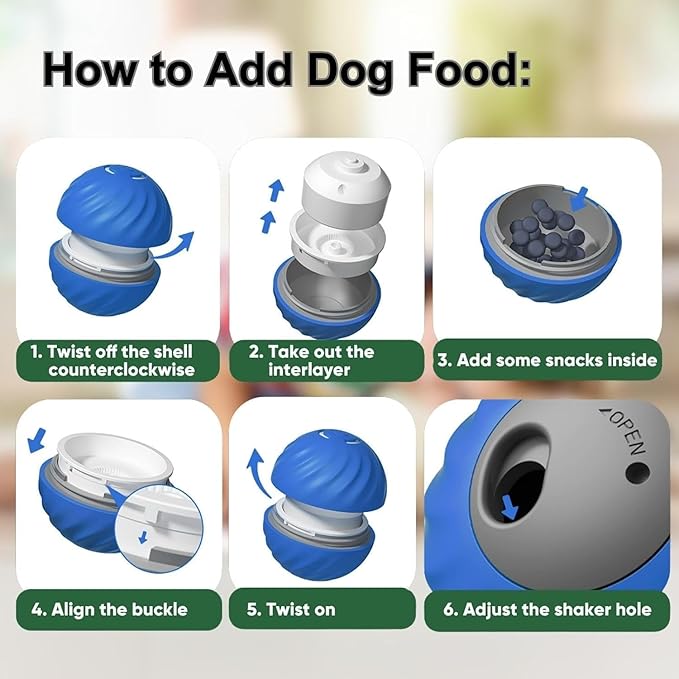 How to Add Dog Food:

1. Twist off the shell counterclockwise

2. Take out the interlayer

3. Add some snacks inside

4. Align the buckle

5. Twist on

OPEN

6. Adjust the shaker hole