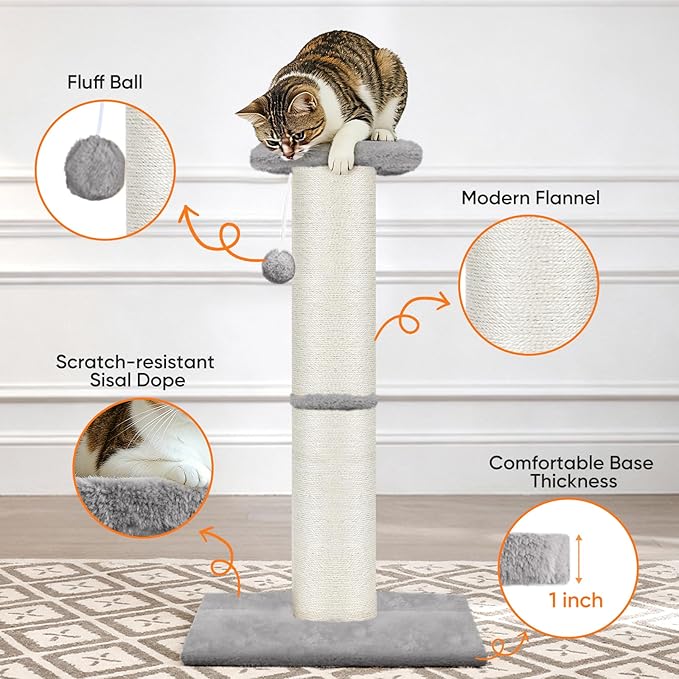 Fluff Ball

Modern Flannel

Scratch-resistant Sisal Dope

Comfortable Base Thickness

1 inch