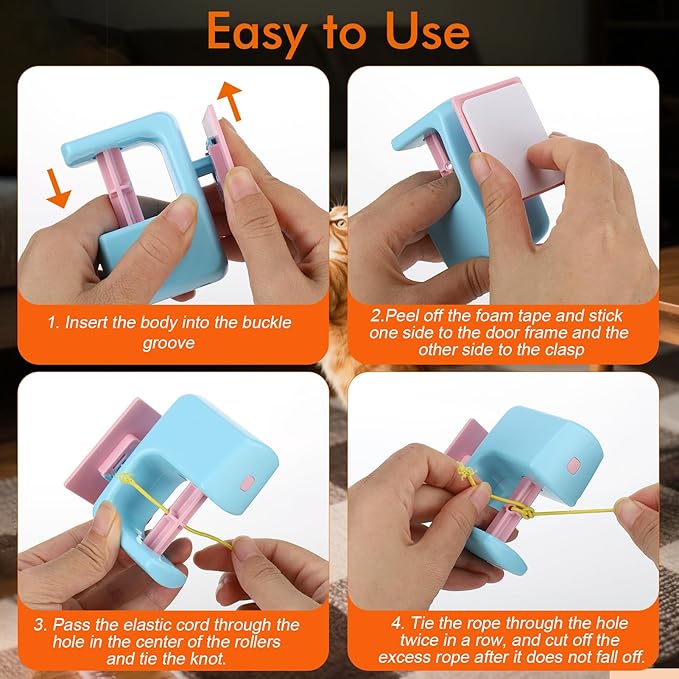 Easy to Use

1. Insert the body into the buckle groove

2.Peel off the foam tape and stick one side to the door frame and the other side to the clasp

3. Pass the elastic cord through the hole in the center of the rollers and tie the knot.

4. Tie the rope through the hole twice in a row, and cut off the excess rope after it does not fall off.