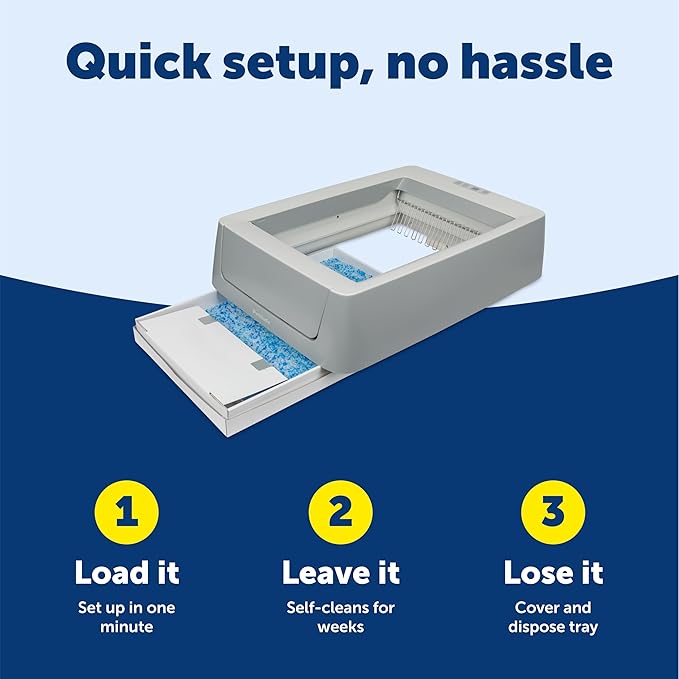 Quick setup, no hassle

1
Load it
Set up in one minute

2
Leave it
Self-cleans for weeks

3
Lose it
Cover and dispose tray