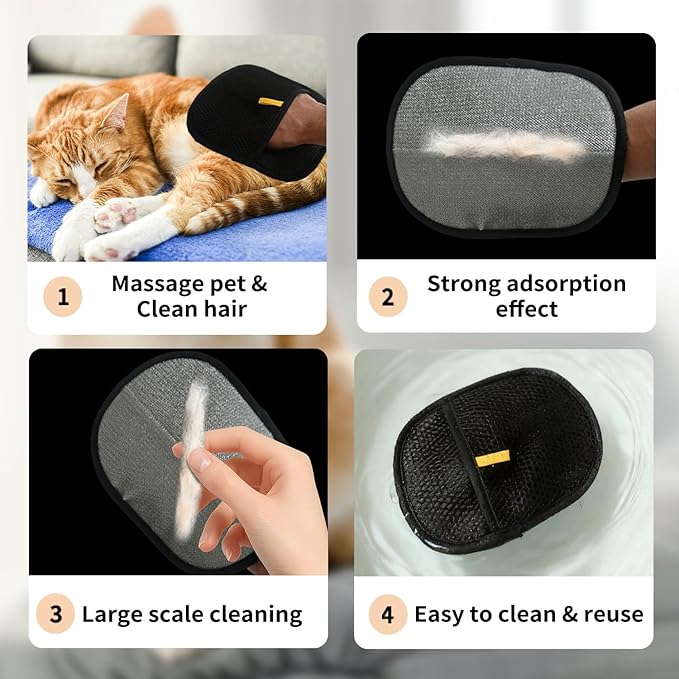 1 Massage pet & Clean hair

2 Strong adsorption effect

3 Large scale cleaning

4 Easy to clean & reuse