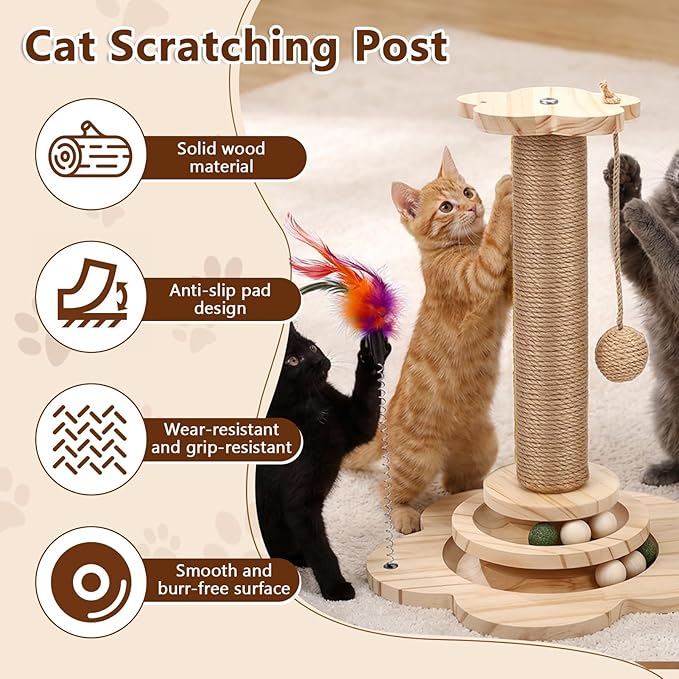 Cat Scratching Post

Solid wood material

Anti-slip pad design

Wear-resistant and grip-resistant

Smooth and burr-free surface