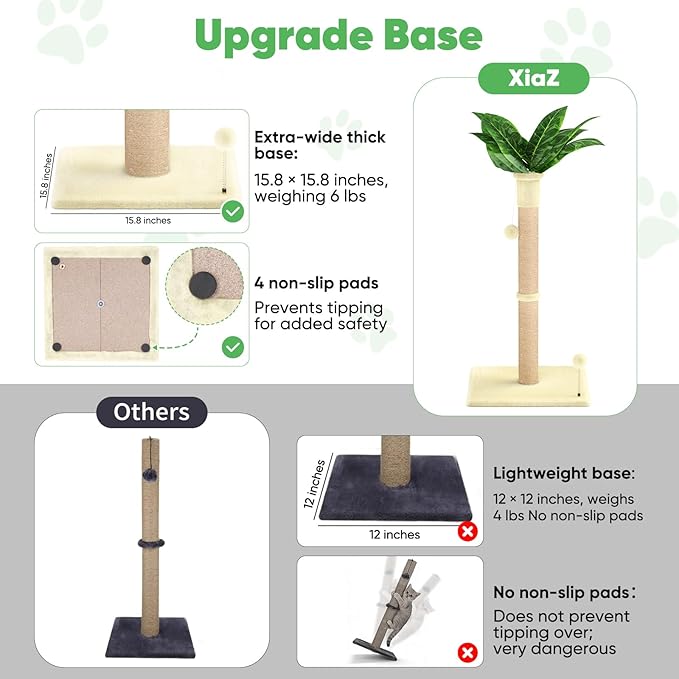 Upgrade Base

XiaZ

15.8 inches

15.8 inches

Extra-wide thick base:

15.8 × 15.8 inches, weighing 6 lbs

4 non-slip pads

Prevents tipping for added safety

Others

12 inches

12 inches

Lightweight base:

12 × 12 inches, weighs 4 lbs No non-slip pads

No non-slip pads:

Does not prevent tipping over; very dangerous