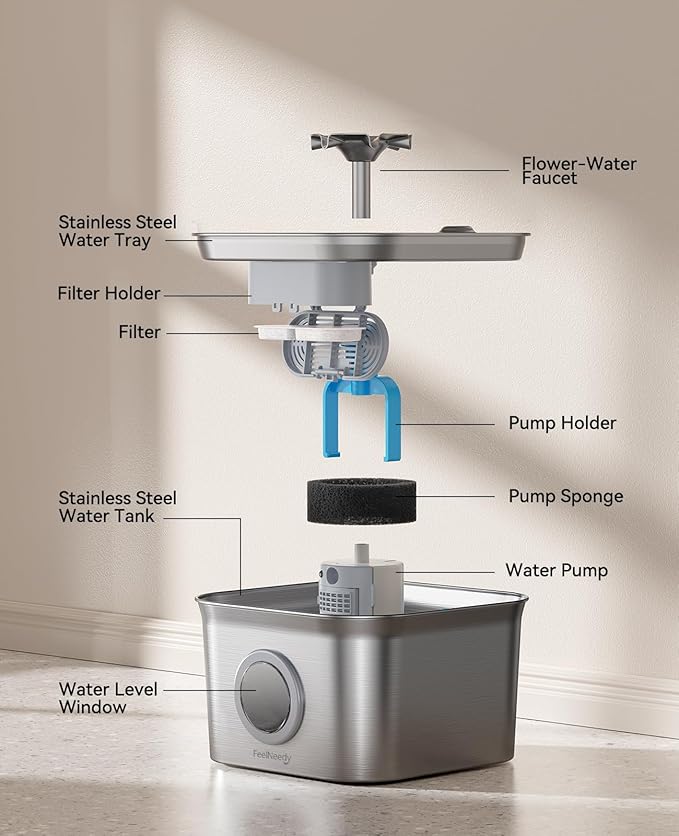 Flower-Water Faucet

Stainless Steel Water Tray

Filter Holder

Filter

Pump Holder

Stainless Steel Water Tank

Pump Sponge

Water Pump

Water Level Window

FeelNeedy