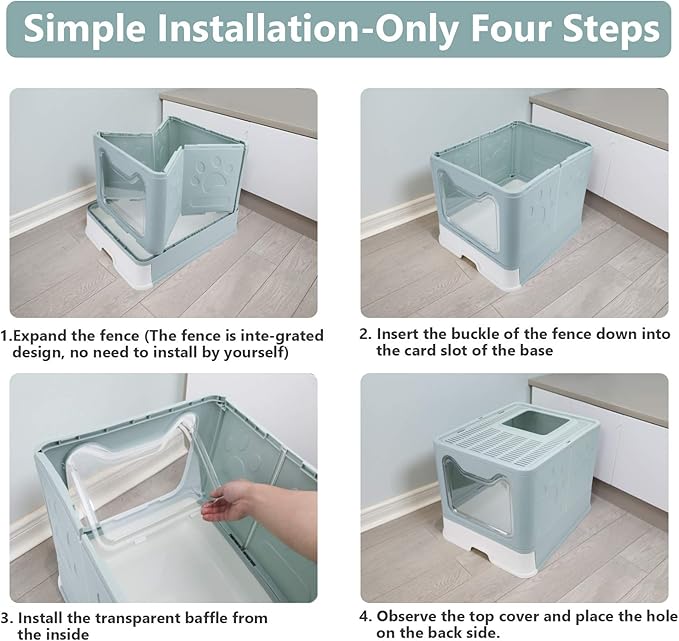 Simple Installation-Only Four Steps

1.Expand the fence (The fence is inte-grated design, no need to install by yourself)

2. Insert the buckle of the fence down into the card slot of the base

3. Install the transparent baffle from the inside

4. Observe the top cover and place the hole on the back side.