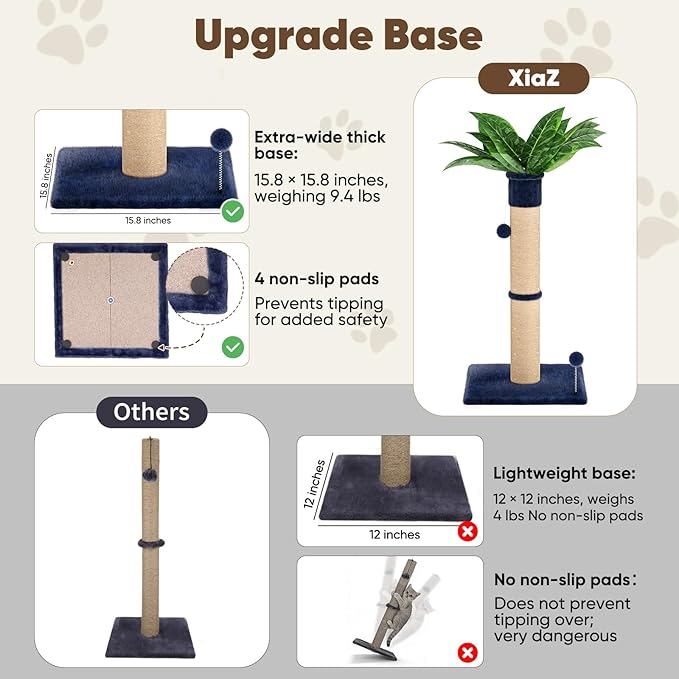 Upgrade Base

XiaZ

15.8 inches

15.8 inches

Extra-wide thick base:

15.8 × 15.8 inches, weighing 9.4 lbs

4 non-slip pads

Prevents tipping for added safety

Others

12 inches

12 inches

Lightweight base:

12 × 12 inches, weighs 4 lbs No non-slip pads

No non-slip pads:

Does not prevent tipping over; very dangerous