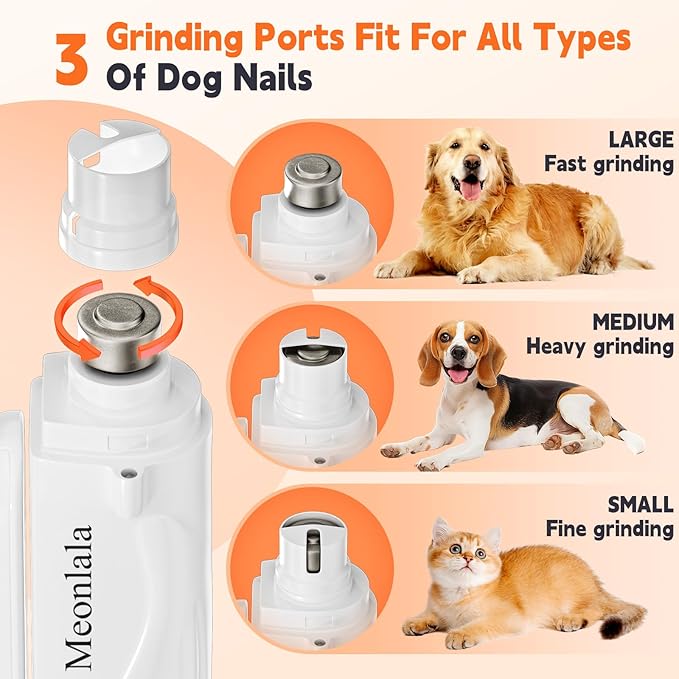 3 Grinding Ports Fit For All Types Of Dog Nails

LARGE
Fast grinding

MEDIUM
Heavy grinding

SMALL
Fine grinding

Meonlala