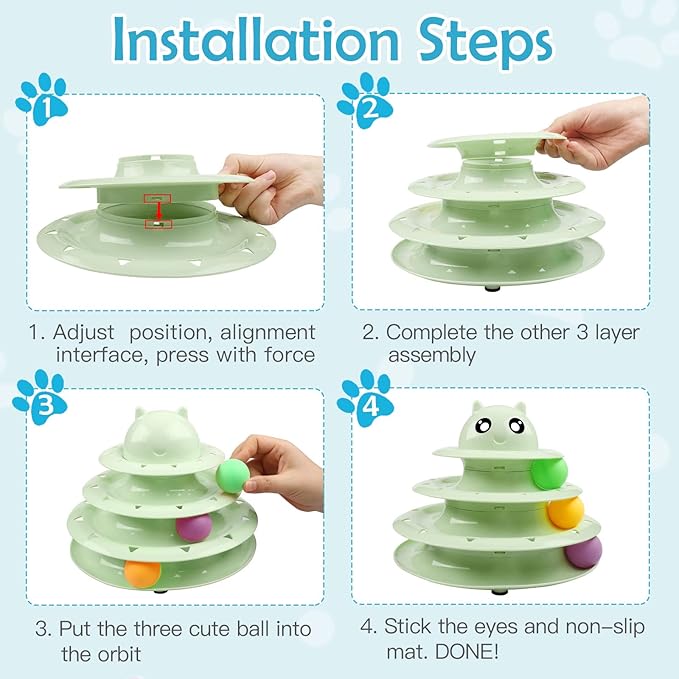 Installation Steps

1

2

1. Adjust position, alignment interface, press with force

2. Complete the other 3 layer assembly

3

4

3. Put the three cute ball into the orbit

4. Stick the eyes and non-slip mat. DONE!