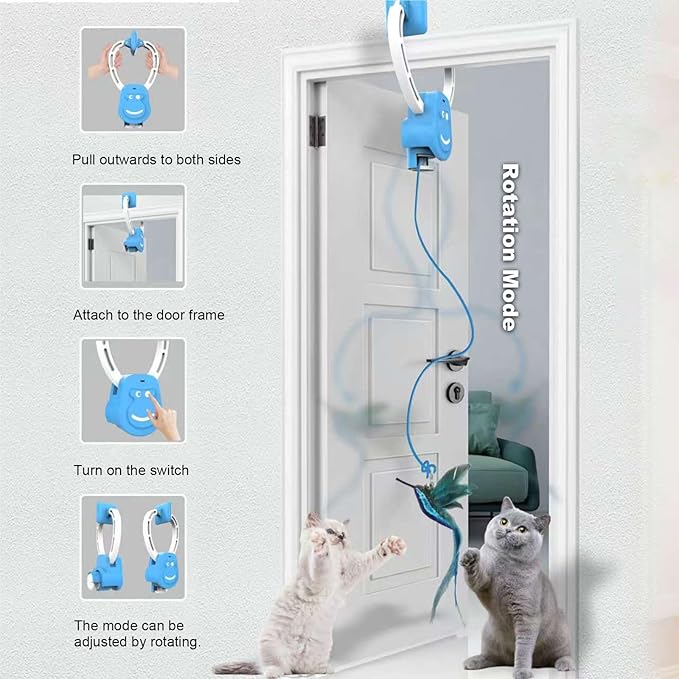 Pull outwards to both sides

Attach to the door frame

Turn on the switch

The mode can be adjusted by rotating.

Rotation Mode