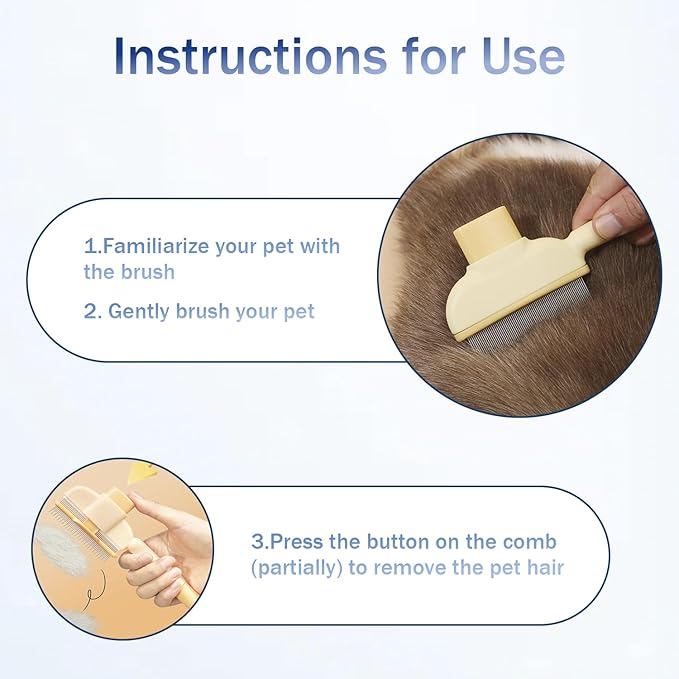 Instructions for Use

1.Familiarize your pet with the brush

2. Gently brush your pet

3.Press the button on the comb (partially) to remove the pet hair