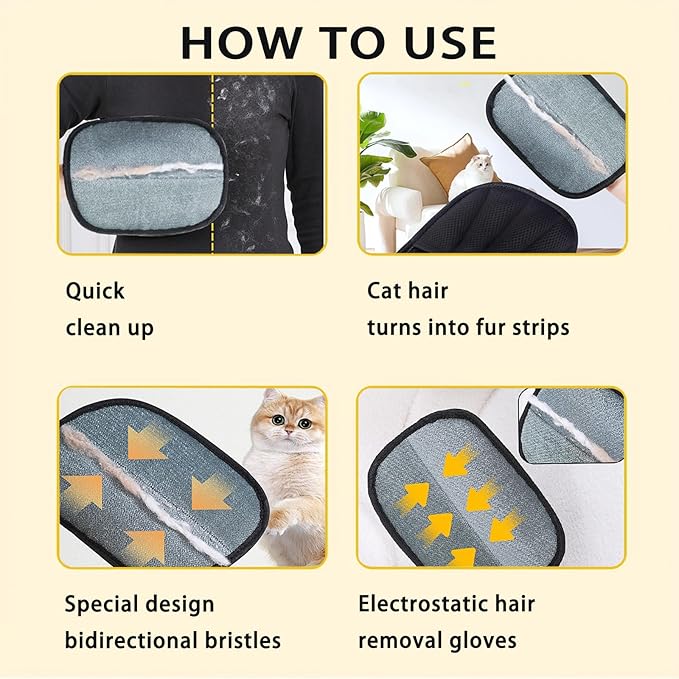 HOW TO USE

Quick
clean up

Cat hair
turns into fur strips

Special design
bidirectional bristles

Electrostatic hair
removal gloves