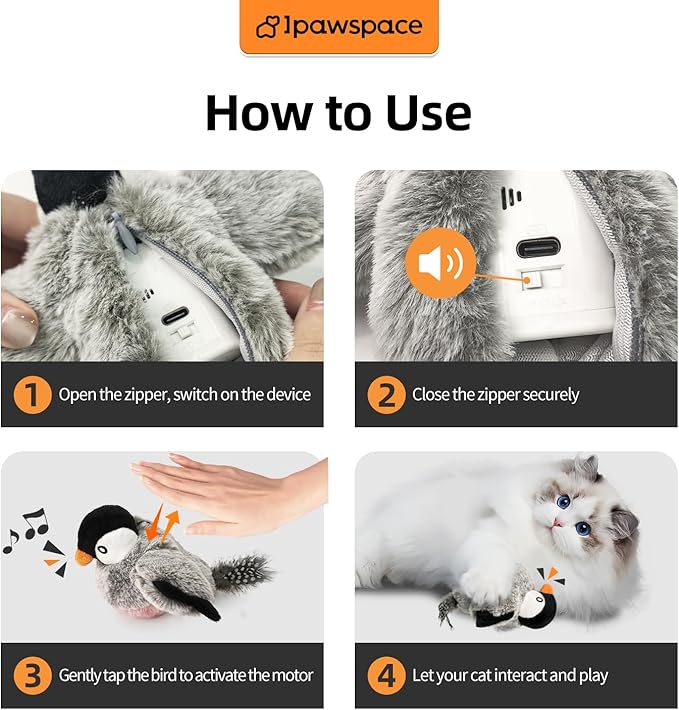 1pawspace

How to Use

1 Open the zipper, switch on the device

2 Close the zipper securely

3 Gently tap the bird to activate the motor

4 Let your cat interact and play