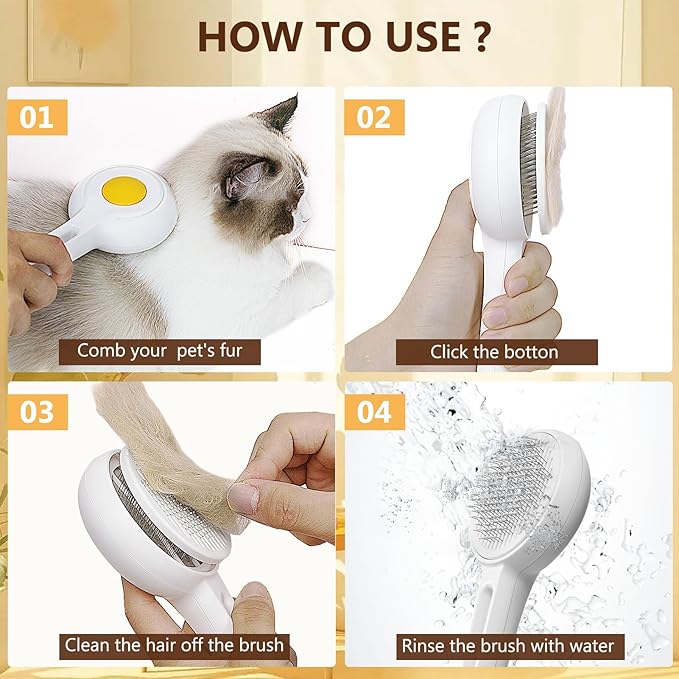 HOW TO USE ?

01

Comb your pet's fur

02

Click the botton

03

Clean the hair off the brush

04

Rinse the brush with water