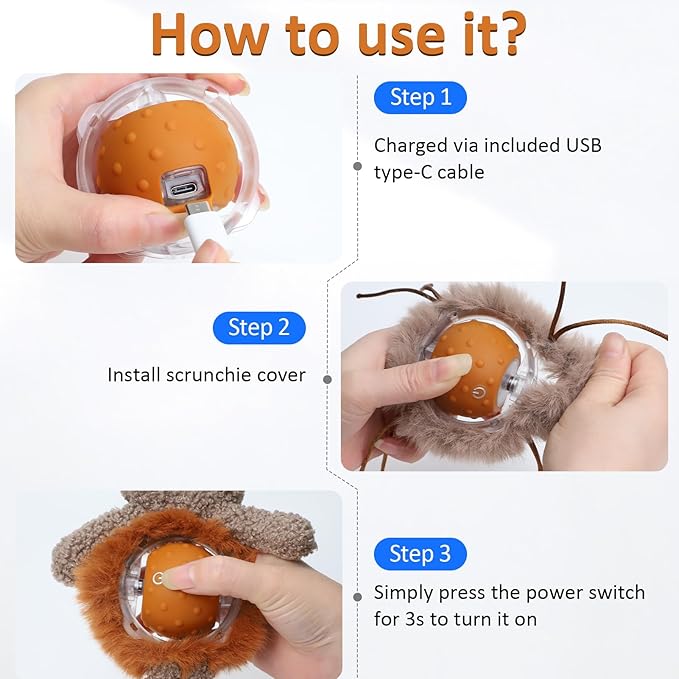 How to use it?

Step 1

Charged via included USB type-C cable

Step 2

Install scrunchie cover

Step 3

Simply press the power switch for 3s to turn it on