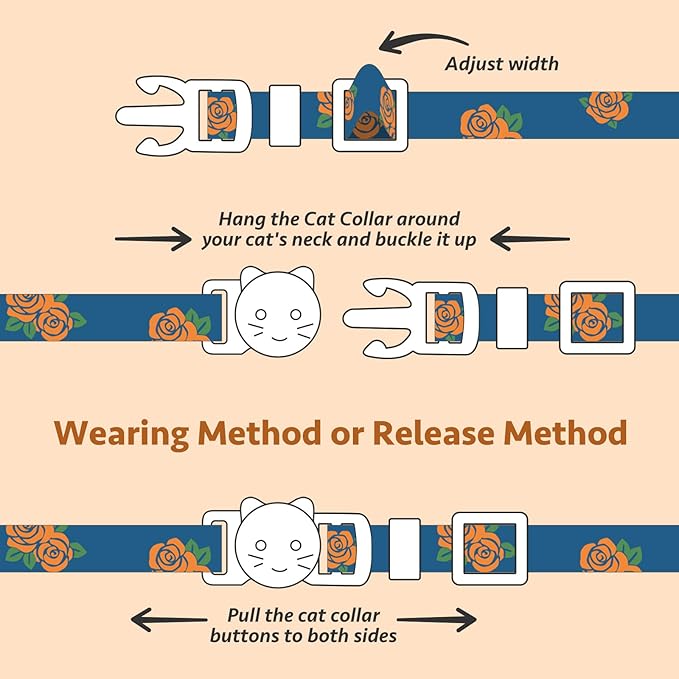 Adjust width

Hang the Cat Collar around your cat's neck and buckle it up

Wearing Method or Release Method

Pull the cat collar buttons to both sides