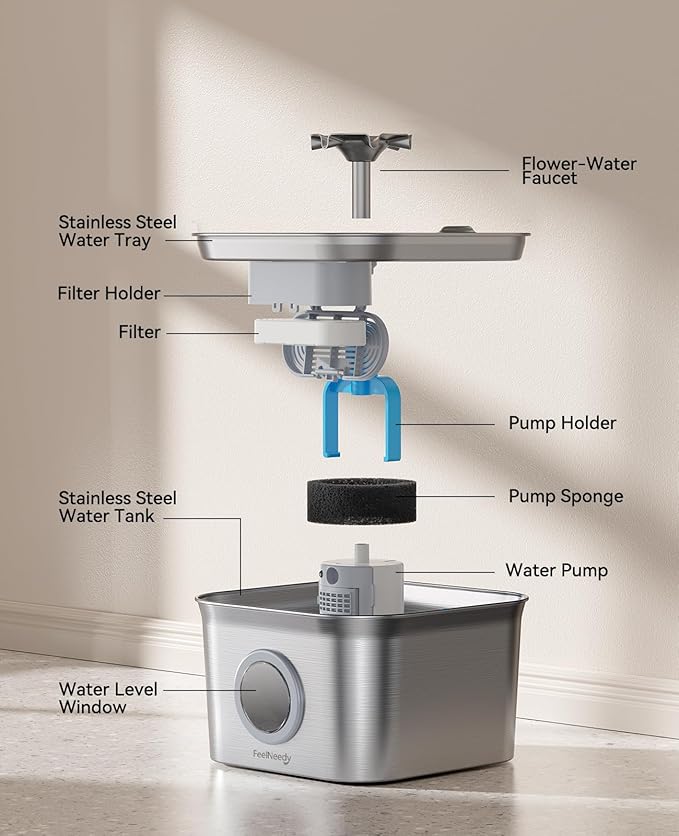 Flower-Water Faucet

Stainless Steel Water Tray

Filter Holder

Filter

Pump Holder

Stainless Steel Water Tank

Pump Sponge

Water Pump

Water Level Window

FeelNeedy