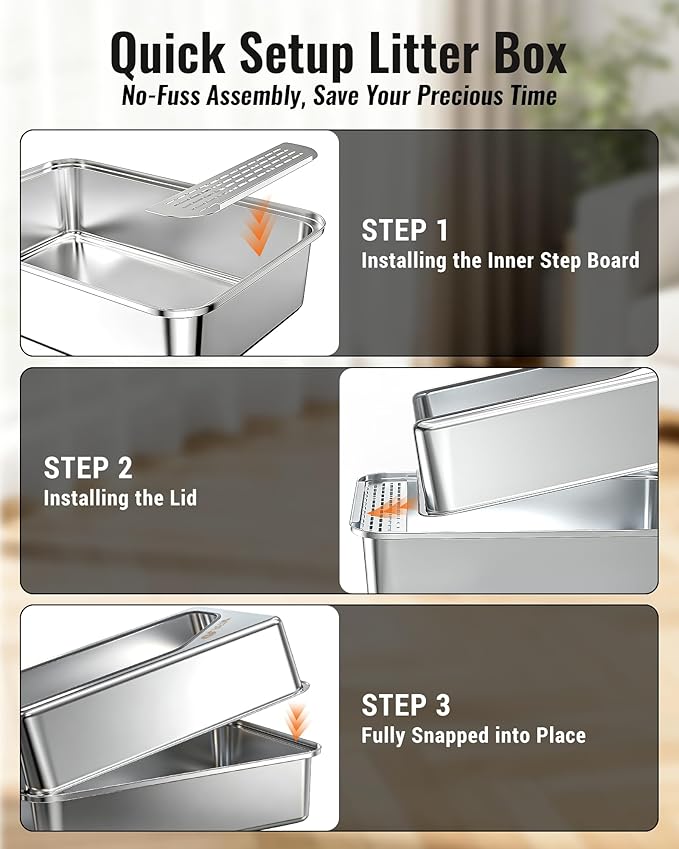 Quick Setup Litter Box
No-Fuss Assembly, Save Your Precious Time

STEP 1
Installing the Inner Step Board

STEP 2
Installing the Lid

STEP 3
Fully Snapped into Place