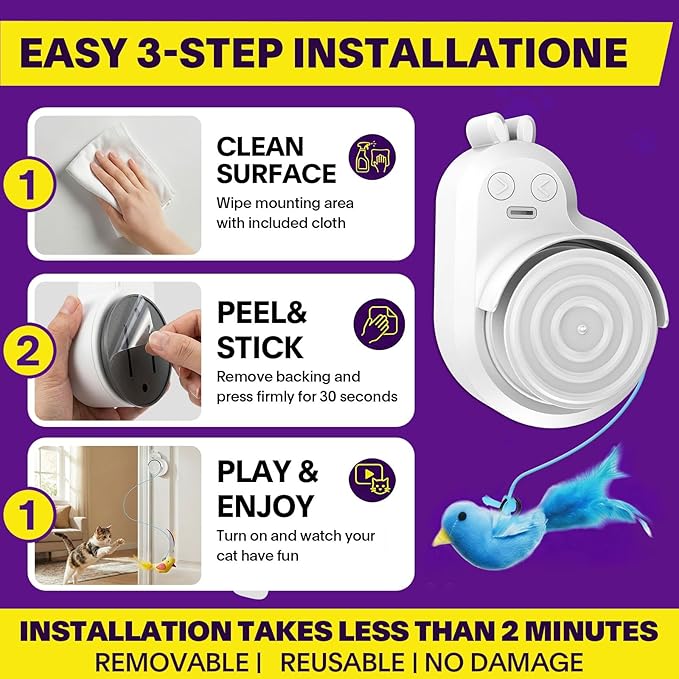 EASY 3-STEP INSTALLATIONE

1

CLEAN SURFACE

Wipe mounting area with included cloth

2

PEEL& STICK

Remove backing and press firmly for 30 seconds

1

PLAY & ENJOY

Turn on and watch your cat have fun

INSTALLATION TAKES LESS THAN 2 MINUTES

REMOVABLE | REUSABLE | NO DAMAGE