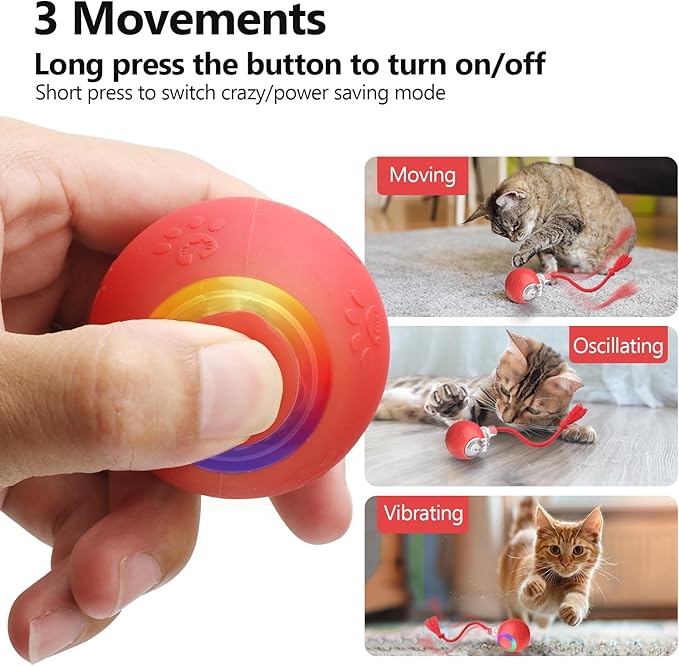 3 Movements
Long press the button to turn on/off
Short press to switch crazy/power saving mode

Moving

Oscillating

Vibrating