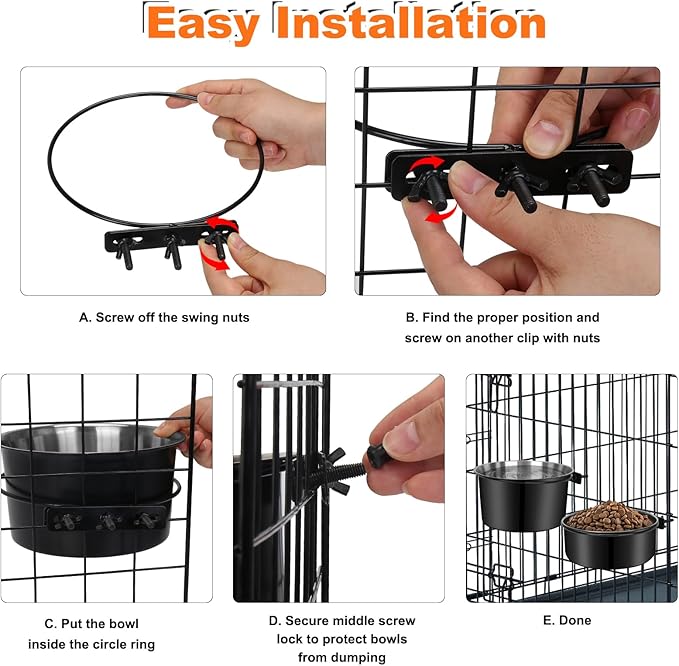 Easy Installation

A. Screw off the swing nuts

B. Find the proper position and screw on another clip with nuts

C. Put the bowl inside the circle ring

D. Secure middle screw lock to protect bowls from dumping

E. Done