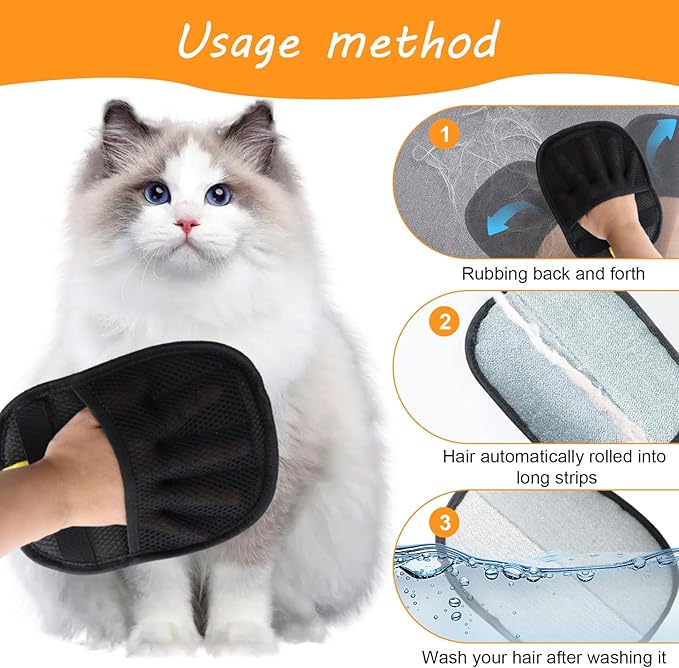 Usage method

1

Rubbing back and forth

2

Hair automatically rolled into long strips

3

Wash your hair after washing it