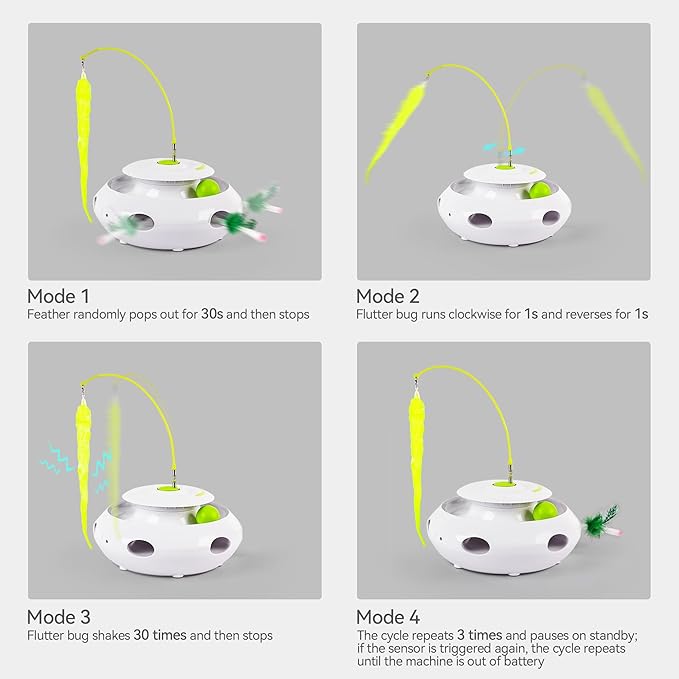 Mode 1
Feather randomly pops out for 30s and then stops

Mode 2
Flutter bug runs clockwise for 1s and reverses for 1s

Mode 3
Flutter bug shakes 30 times and then stops

Mode 4
The cycle repeats 3 times and pauses on standby; if the sensor is triggered again, the cycle repeats until the machine is out of battery