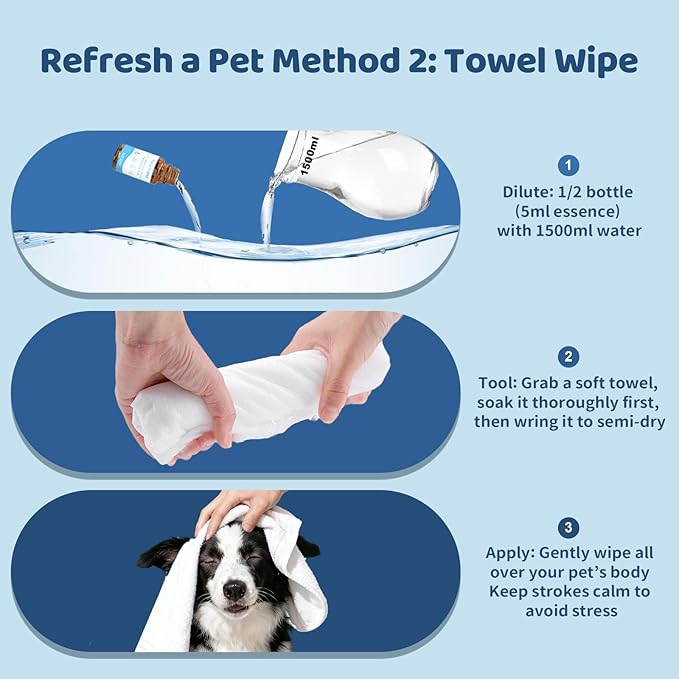 Refresh a Pet Method 2: Towel Wipe

1500ml

1
Dilute: 1/2 bottle (5ml essence) with 1500ml water

2
Tool: Grab a soft towel, soak it thoroughly first, then wring it to semi-dry

3
Apply: Gently wipe all over your pet's body Keep strokes calm to avoid stress